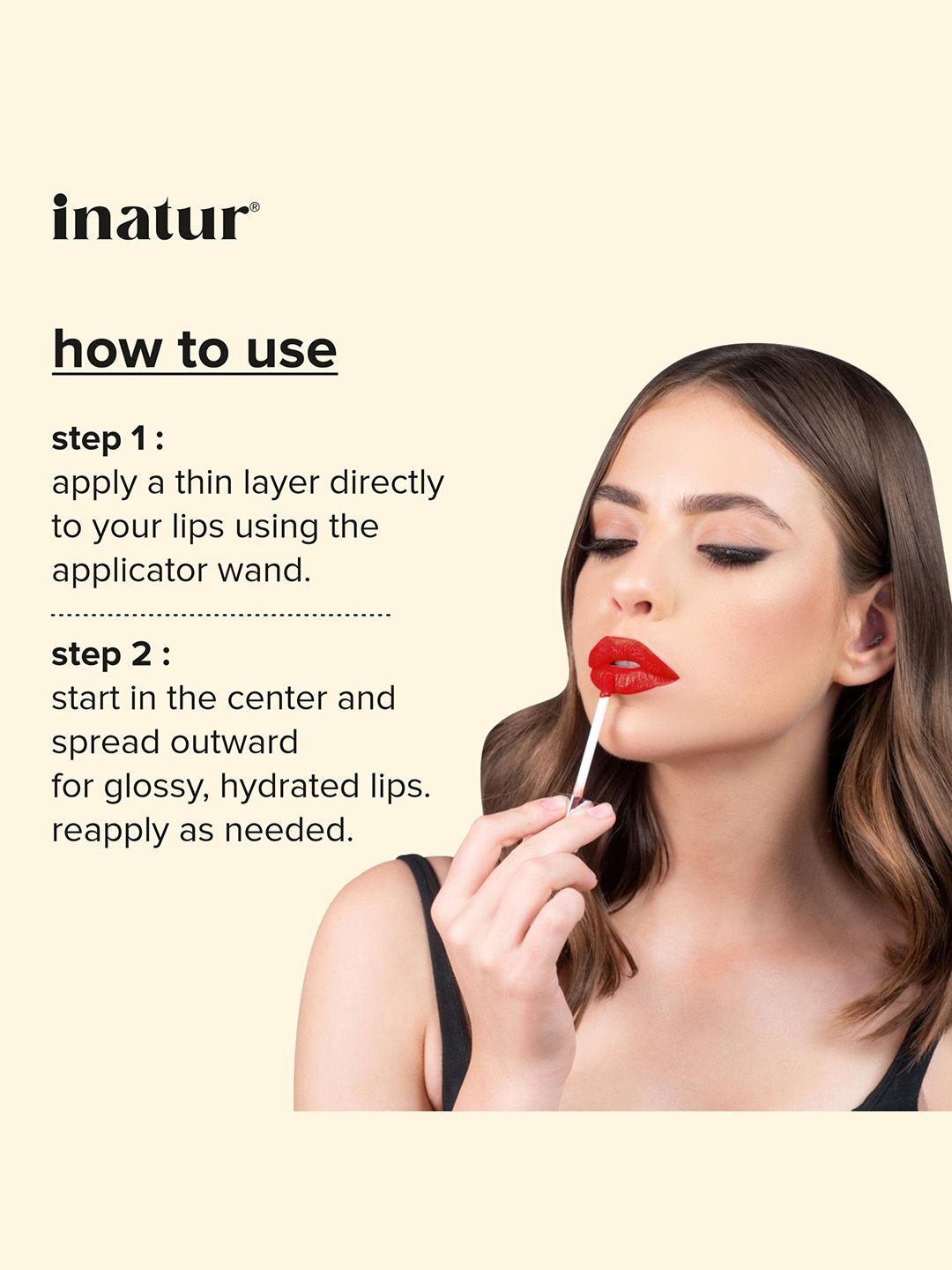 inatur®

how to use

step 1 :
apply a thin layer directly to your lips using the applicator wand.

step 2 :
start in the center and spread outward
for glossy, hydrated lips.
reapply as needed.