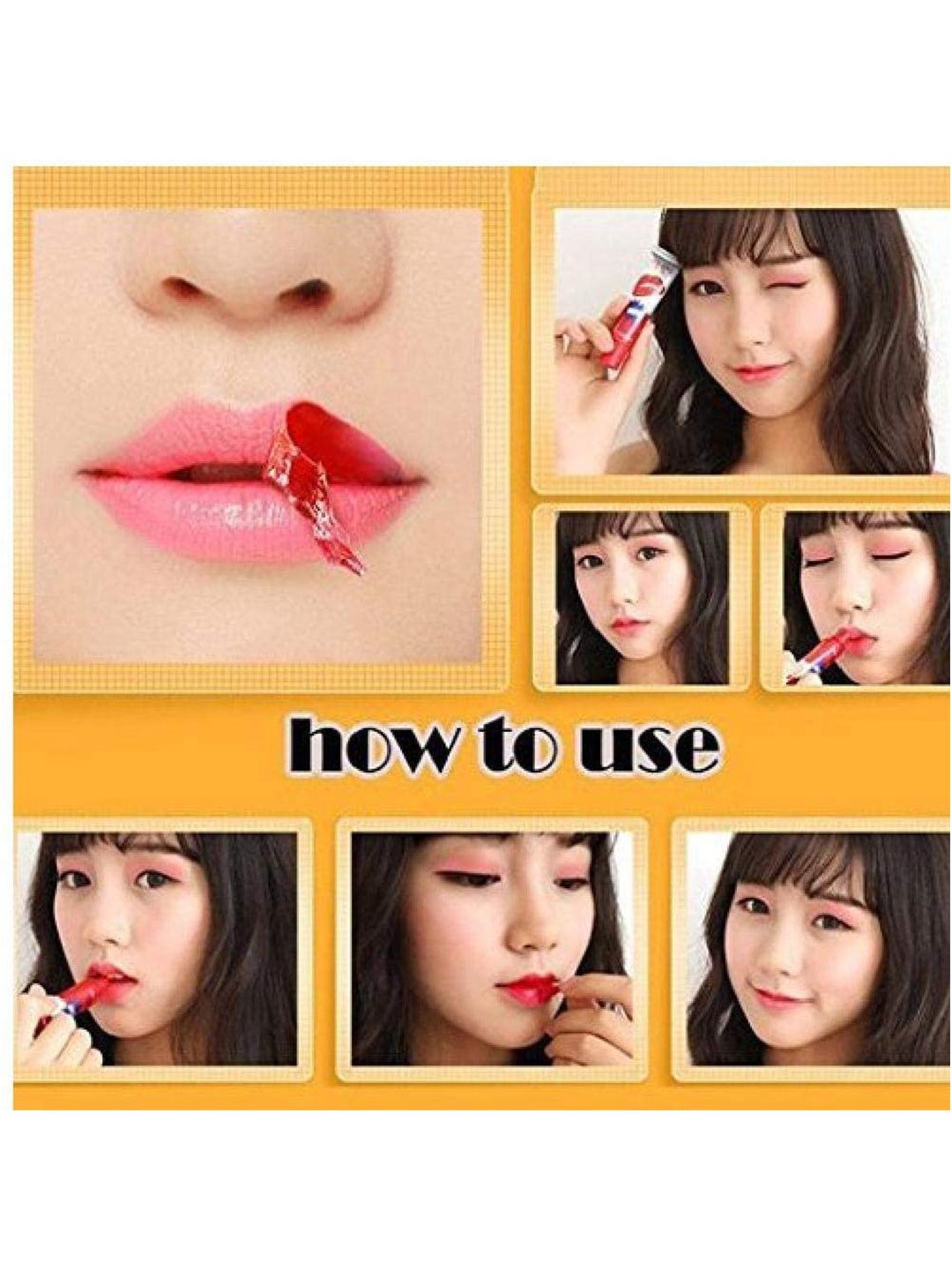 how to use