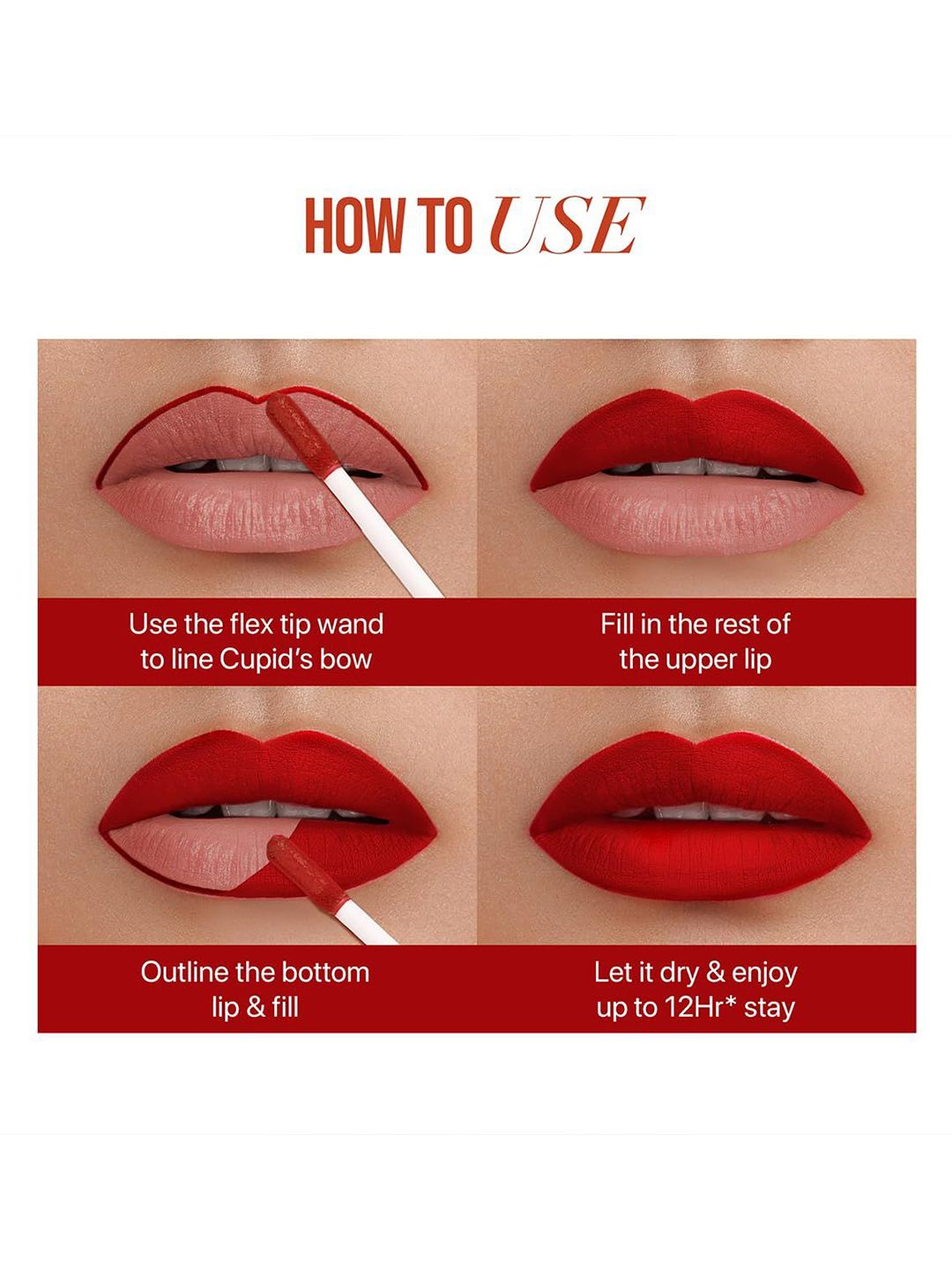 HOW TO USE

Use the flex tip wand to line Cupid's bow

Fill in the rest of the upper lip

Outline the bottom lip & fill

Let it dry & enjoy up to 12Hr* stay