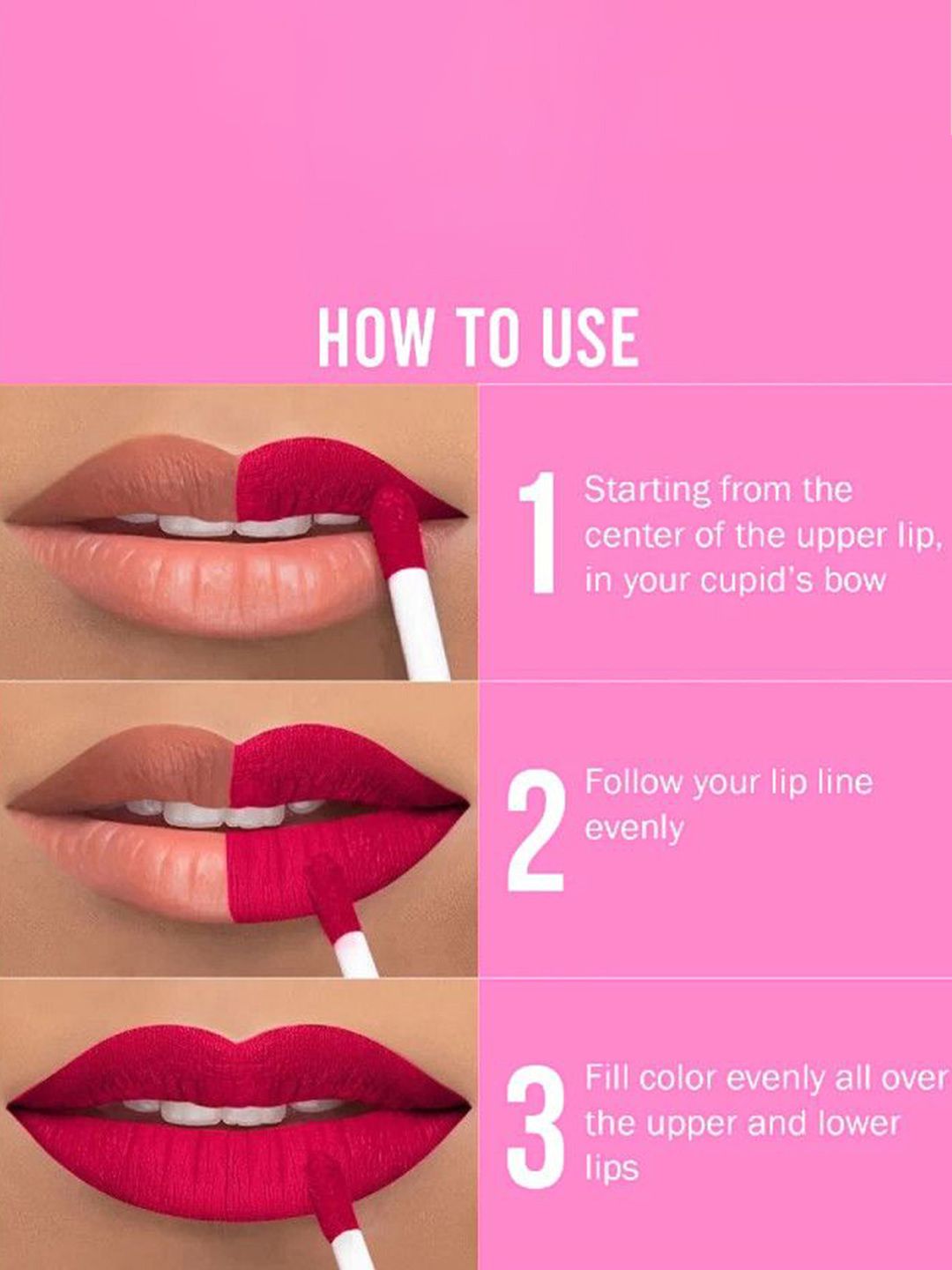 HOW TO USE

1 Starting from the center of the upper lip, in your cupid's bow

2 Follow your lip line evenly

3 Fill color evenly all over the upper and lower lips