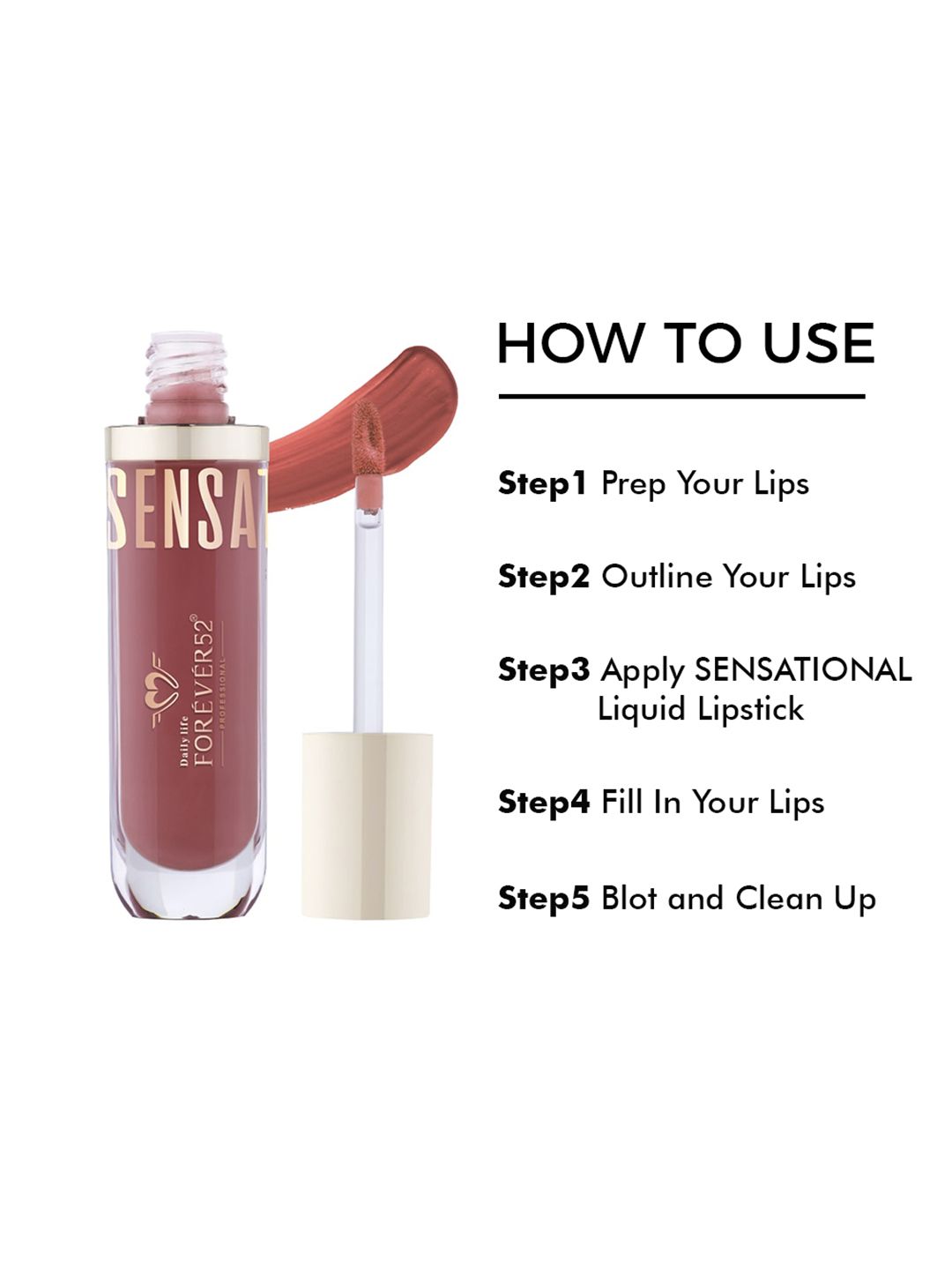 SENSAT

Daily life FORÉVÉR52® PROFESSIONAL

HOW TO USE

Step1 Prep Your Lips

Step2 Outline Your Lips

Step3 Apply SENSATIONAL Liquid Lipstick

Step4 Fill In Your Lips

Step5 Blot and Clean Up