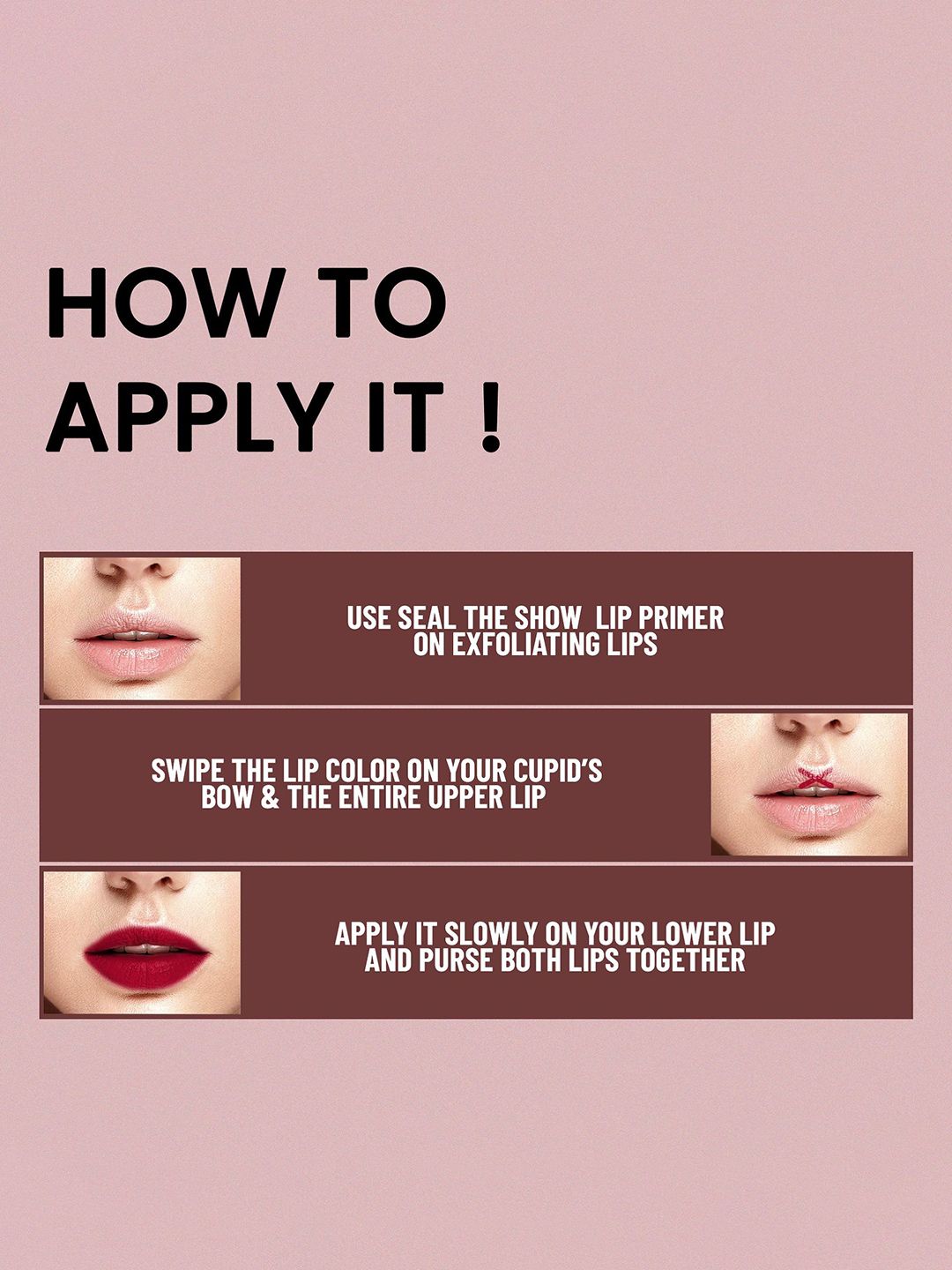 HOW TO APPLY IT !

USE SEAL THE SHOW  LIP PRIMER ON EXFOLIATING LIPS

SWIPE THE LIP COLOR ON YOUR CUPID'S BOW & THE ENTIRE UPPER LIP

APPLY IT SLOWLY ON YOUR LOWER LIP AND PURSE BOTH LIPS TOGETHER