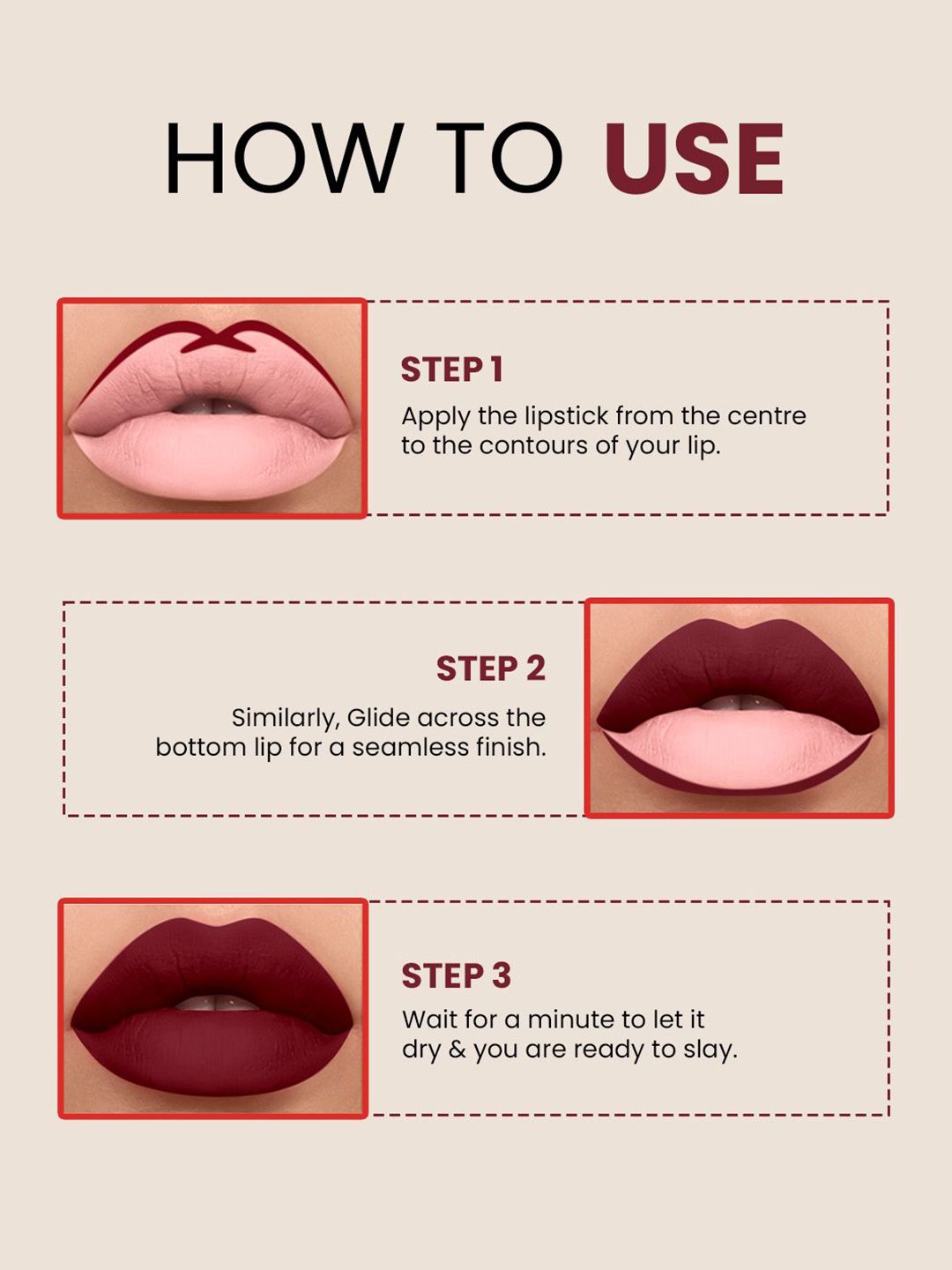 HOW TO USE

STEP 1

Apply the lipstick from the centre to the contours of your lip.

STEP 2

Similarly, Glide across the bottom lip for a seamless finish.

STEP 3

Wait for a minute to let it dry & you are ready to slay.