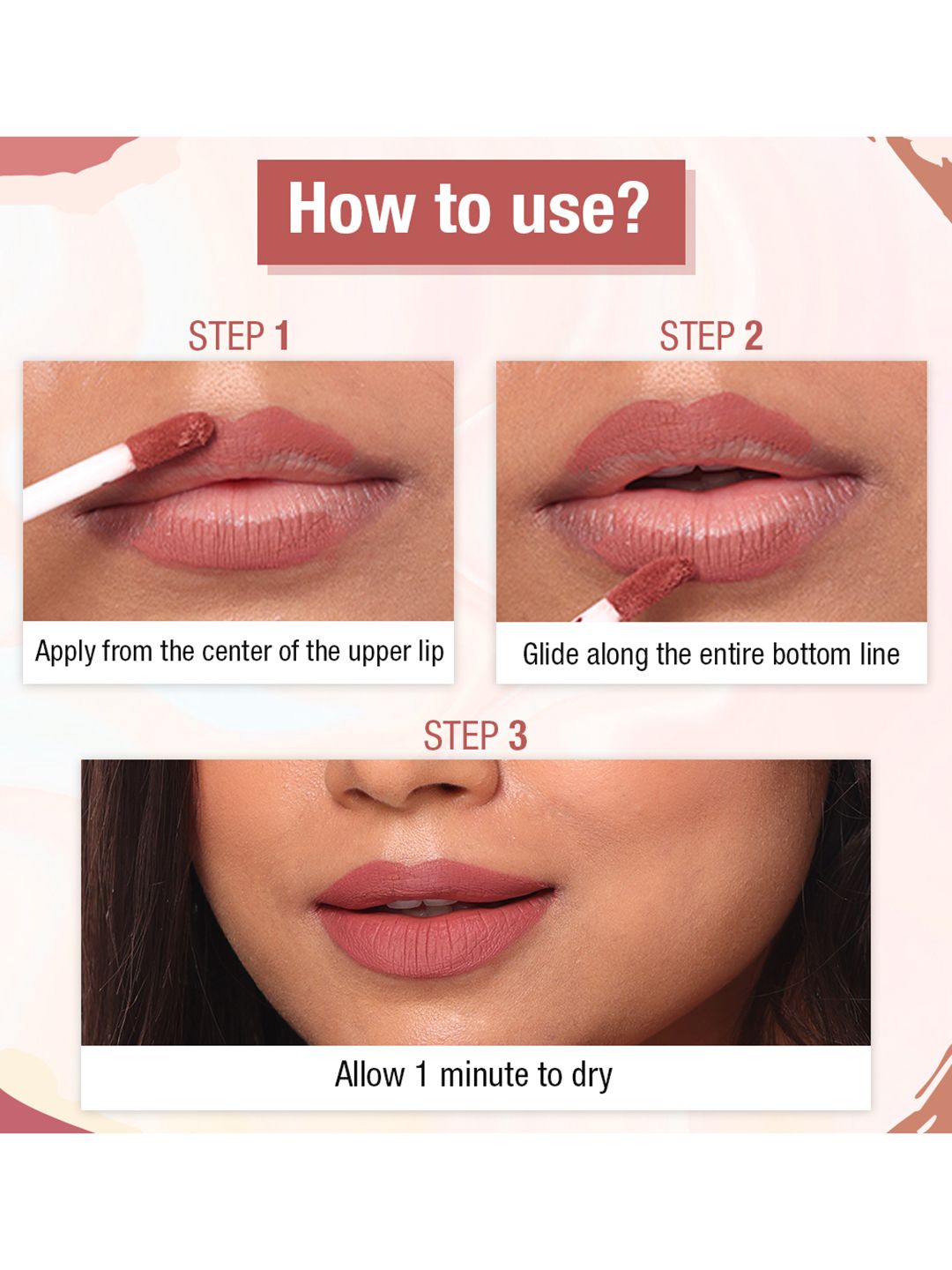 How to use?

STEP 1

Apply from the center of the upper lip

STEP 2

Glide along the entire bottom line

STEP 3

Allow 1 minute to dry