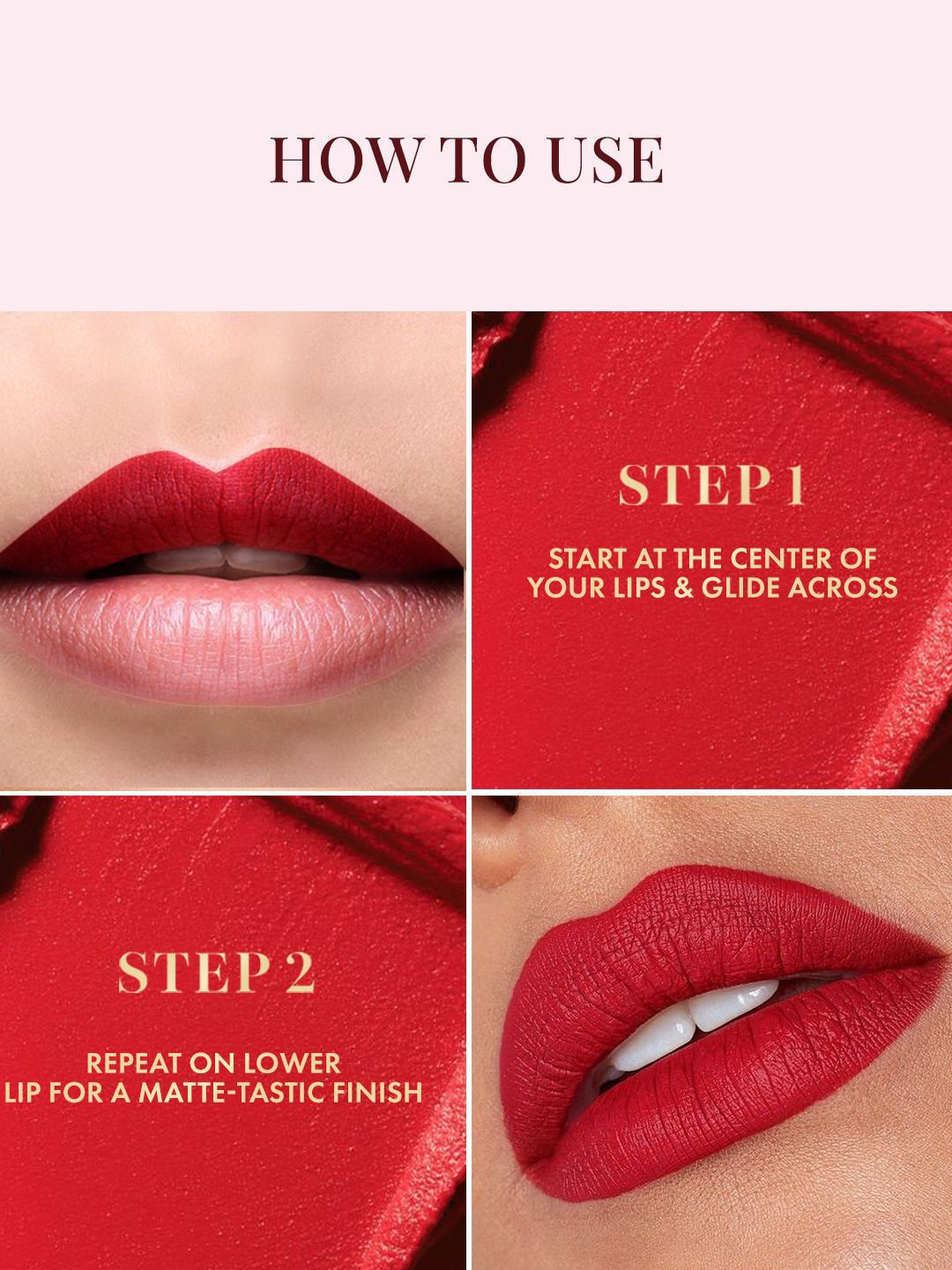 HOW TO USE

STEP 1

START AT THE CENTER OF YOUR LIPS & GLIDE ACROSS

STEP 2

REPEAT ON LOWER LIP FOR A MATTE-TASTIC FINISH