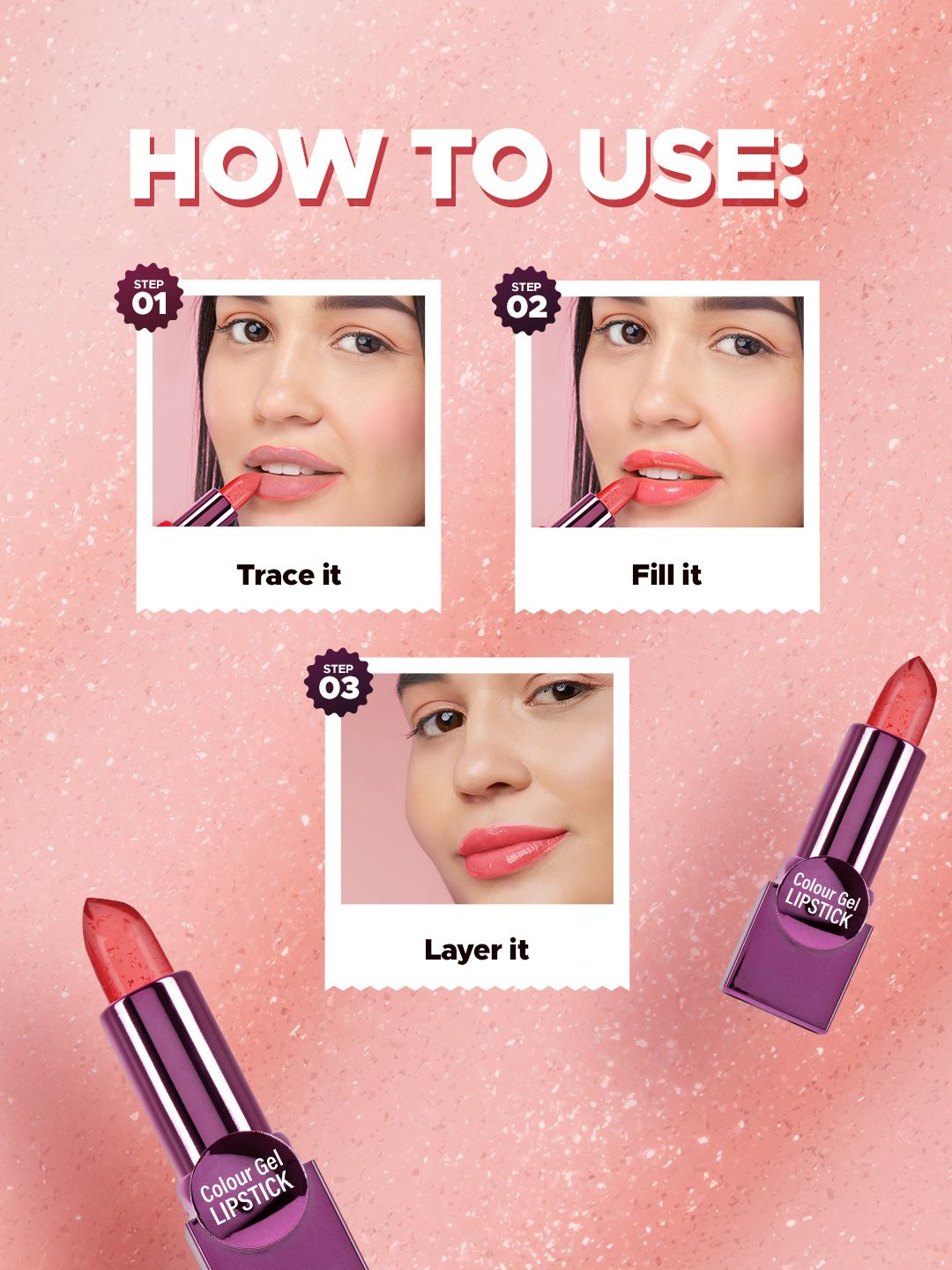 HOW TO USE:

STEP 01

Trace it

STEP 02

Fill it

STEP 03

Layer it

Colour Gel LIPSTICK

Colour Gel LIPSTICK