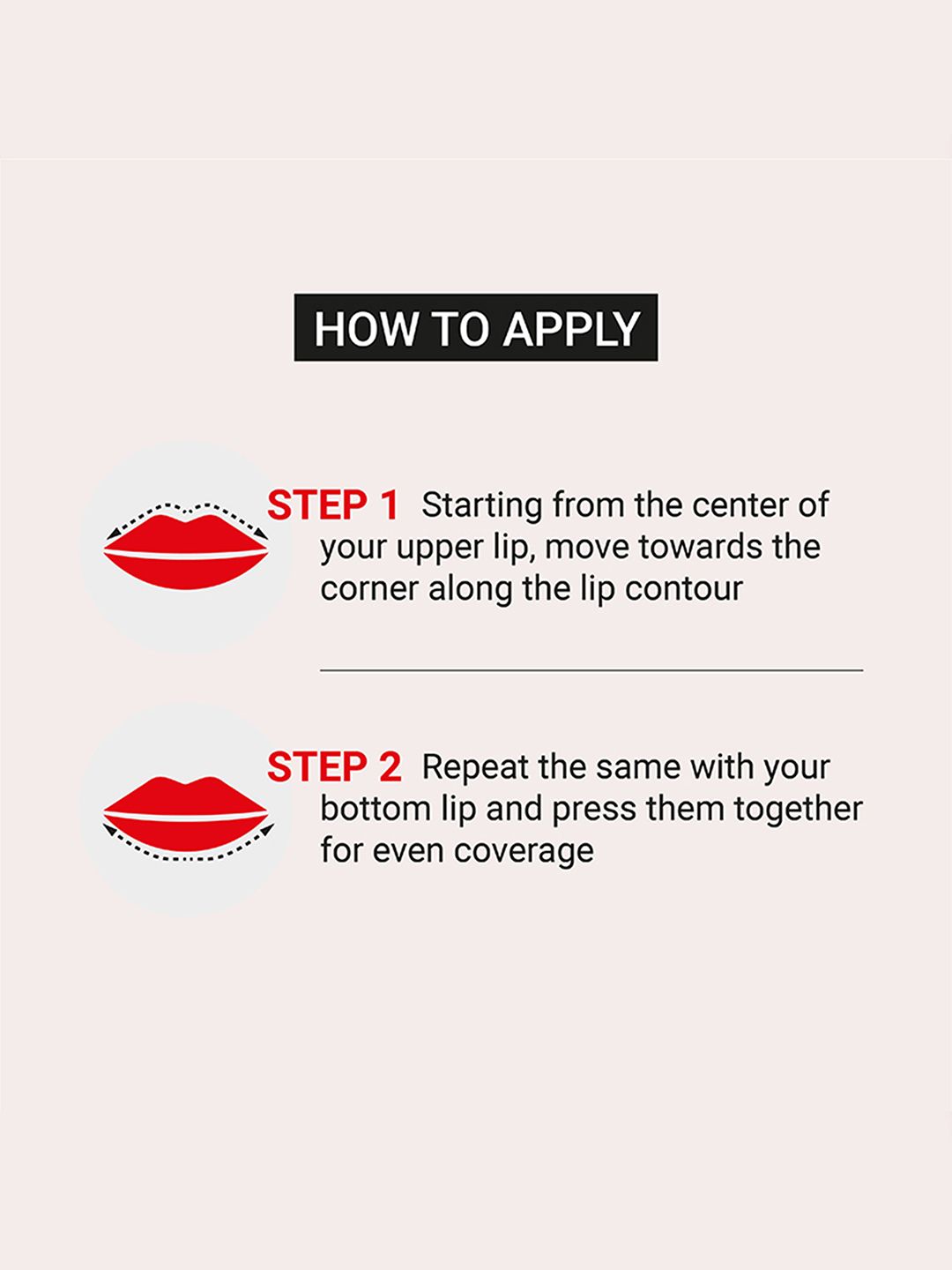 HOW TO APPLY

STEP 1 Starting from the center of your upper lip, move towards the corner along the lip contour

STEP 2 Repeat the same with your bottom lip and press them together for even coverage